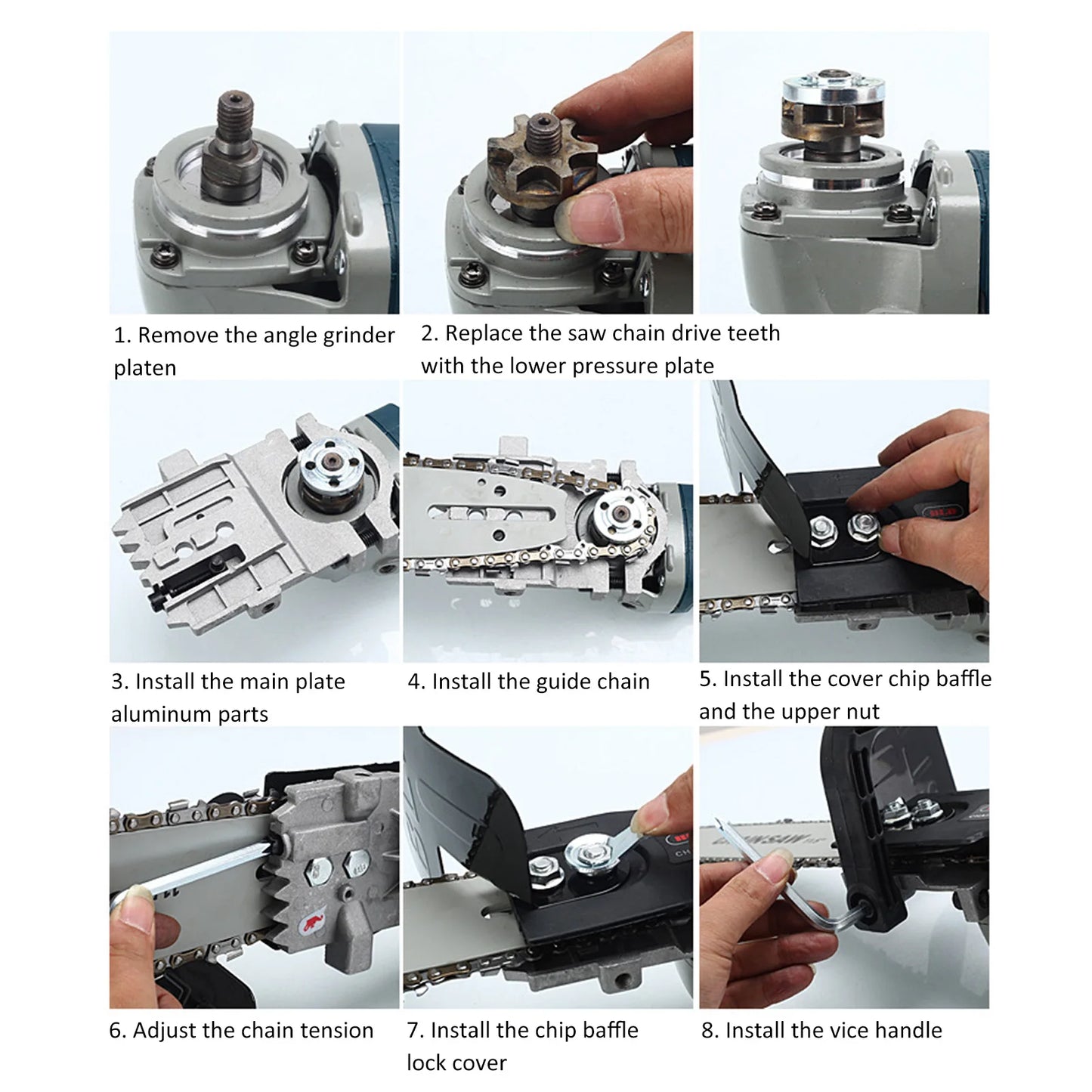 1. Remove the angle grinder platen

2. Replace the saw chain drive teeth with the lower pressure plate

3. Install the main plate aluminum parts

4. Install the guide chain

5. Install the cover chip baffle and the upper nut

6. Adjust the chain tension

7. Install the chip baffle lock cover

8. Install the vice handle