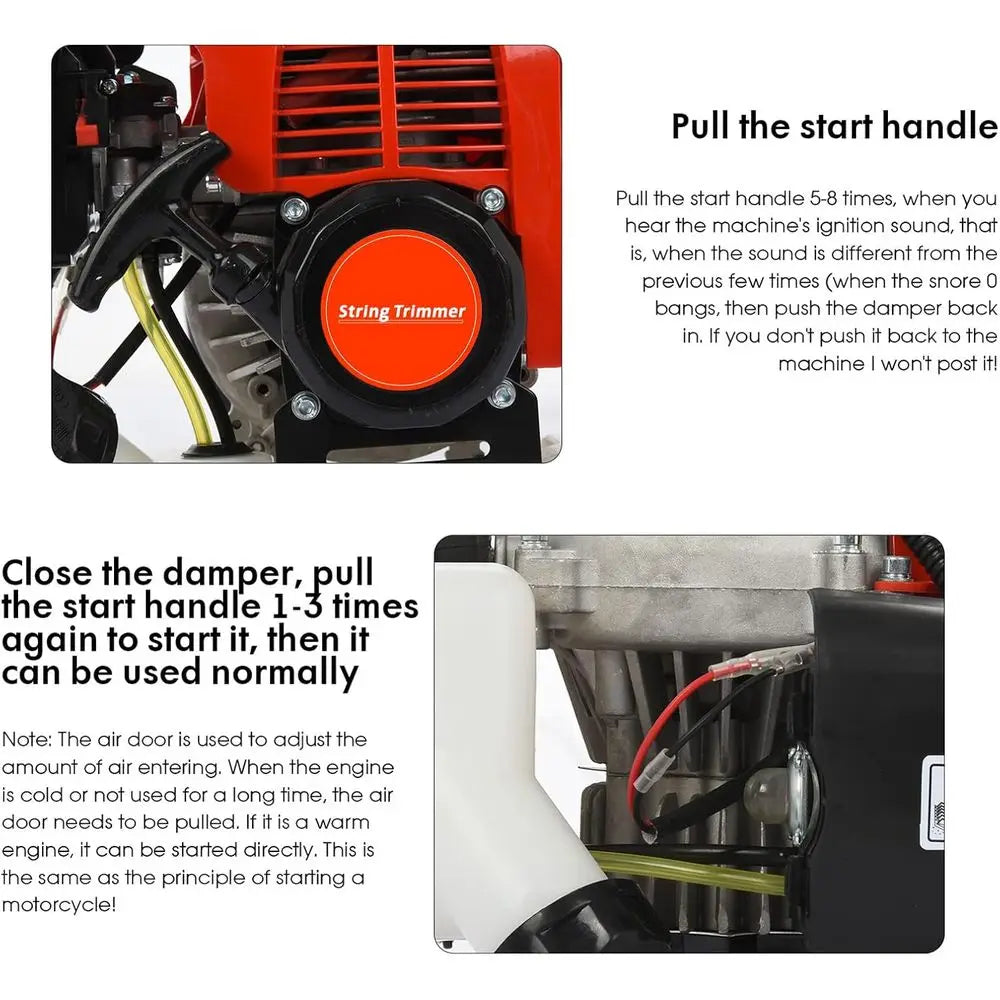 String Trimmer

Pull the start handle

Pull the start handle 5-8 times, when you hear the machine's ignition sound, that is, when the sound is different from the previous few times (when the snore 0 bangs, then push the damper back in. If you don't push it back to the machine I won't post it!

Close the damper, pull the start handle 1-3 times again to start it, then it can be used normally

Note: The air door is used to adjust the amount of air entering. When the engine is cold or not used for a long time, the air door needs to be pulled. If it is a warm engine, it can be started directly. This is the same as the principle of starting a motorcycle!